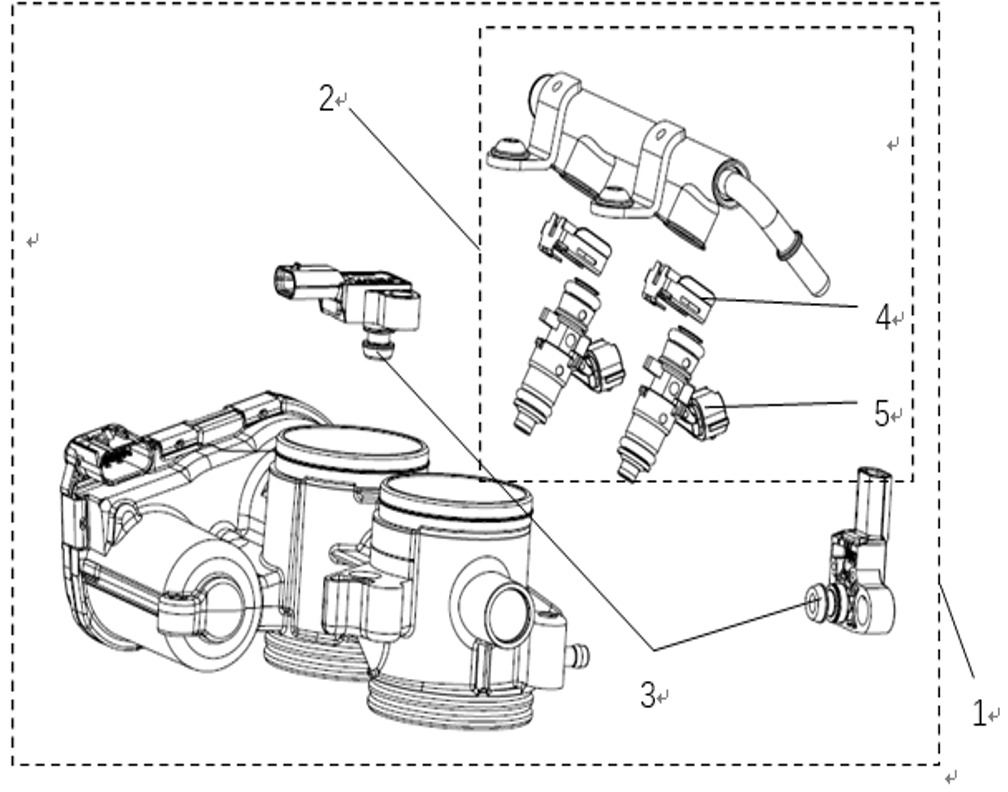 2

4

5

3

1